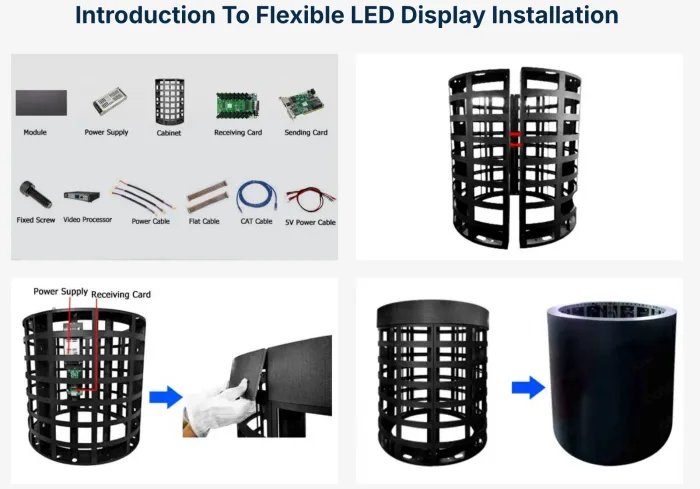 Introduction To Flexible LED Display Installation

Module
Power Supply
Cabinet
Receiving Card
Sending Card

Fixed Screw
Video Processor
Power Cable
Flat Cable
CAT Cable
5V Power Cable

Power Supply
Receiving Card